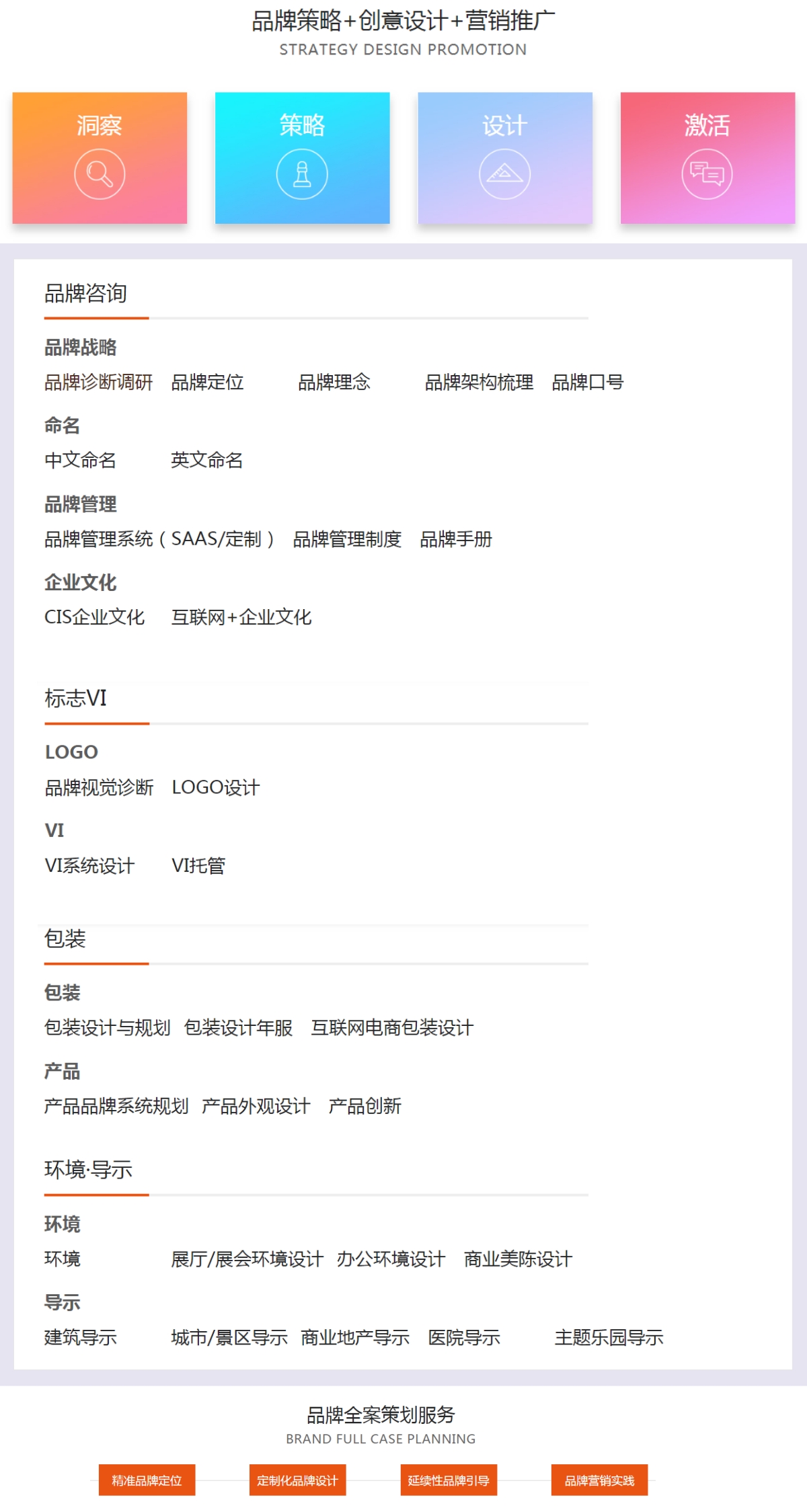 品牌策略+创意设计+营销推广
STRATEGY DESIGN PROMOTION

洞察

策略

设计

激活

品牌咨询

品牌战略
品牌诊断调研 品牌定位 品牌理念 品牌架构梳理 品牌口号

命名
中文命名 英文命名

品牌管理
品牌管理系统（SAAS/定制） 品牌管理制度 品牌手册

企业文化
CIS企业文化 互联网+企业文化

标志VI

LOGO
品牌视觉诊断 LOGO设计

VI
VI系统设计 VI托管

包装

包装
包装设计与规划 包装设计年服 互联网电商包装设计

产品
产品品牌系统规划 产品外观设计 产品创新

环境·导示

环境
环境 展厅/展会环境设计 办公环境设计 商业美陈设计

导示
建筑导示 城市/景区导示 商业地产导示 医院导示 主题乐园导示

品牌全案策划服务
BRAND FULL CASE PLANNING

精准品牌定位 定制化品牌设计 延续性品牌引导 品牌营销实践